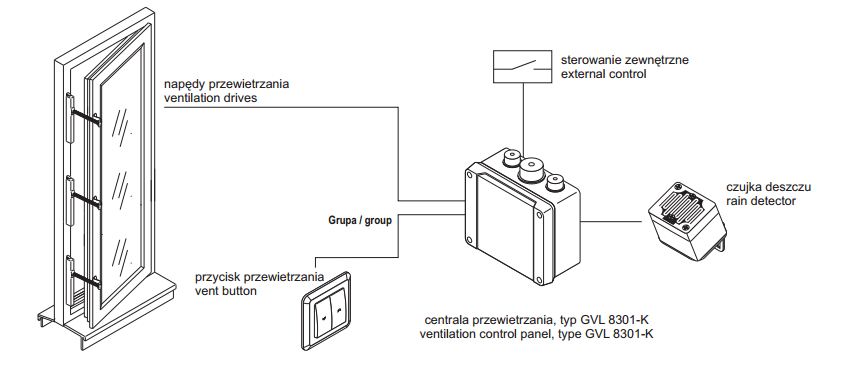 sterowanie zewnętrzne
external control

napędy przewietrzania
ventilation drives

czujka deszczu
rain detector

Grupa / group

przycisk przewietrzania
vent button

centrala przewietrzania, typ GVL 8301-K
ventilation control panel, type GVL 8301-K