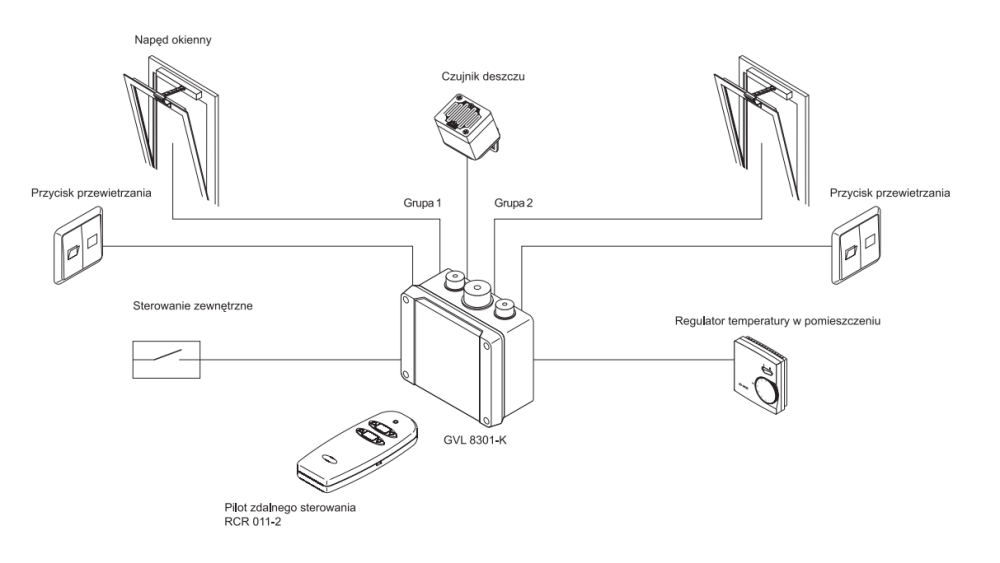 Napęd okienny

Czujnik deszczu

Przycisk przewietrzania

Grupa 1

Grupa 2

Przycisk przewietrzania

Sterowanie zewnętrzne

Regulator temperatury w pomieszczeniu

GVL 8301-K

Pilot zdalnego sterowania
RCR 011-2