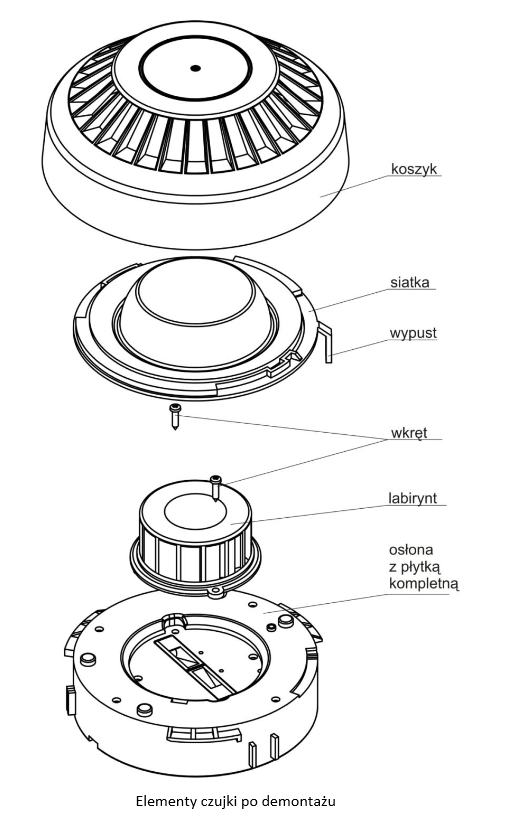 koszyk

siatka

wypust

wkręt

labirynt

osłona
z płytką
kompletną

Elementy czujki po demontażu