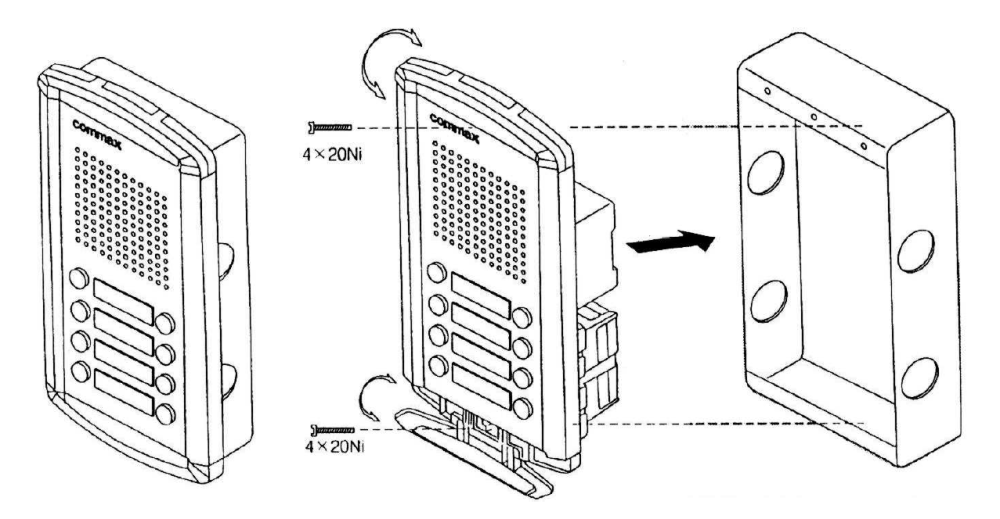 commax

commax

4×20Ni

4×20Ni