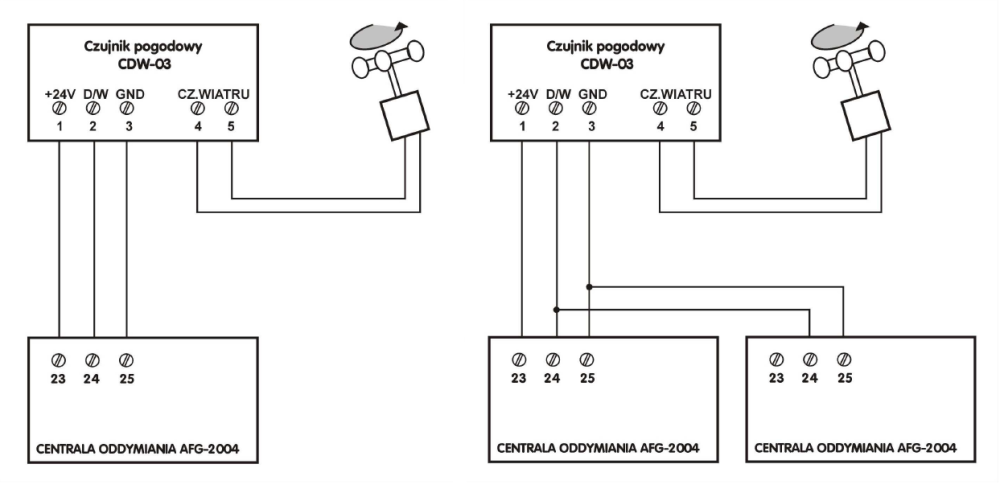 Czujnik pogodowy
CDW-03

+24V D/W GND CZ.WIATRU
1 2 3 4 5

23 24 25

CENTRALA ODDYMIANIA AFG-2004

Czujnik pogodowy
CDW-03

+24V D/W GND CZ.WIATRU
1 2 3 4 5

23 24 25

CENTRALA ODDYMIANIA AFG-2004

23 24 25

CENTRALA ODDYMIANIA AFG-2004