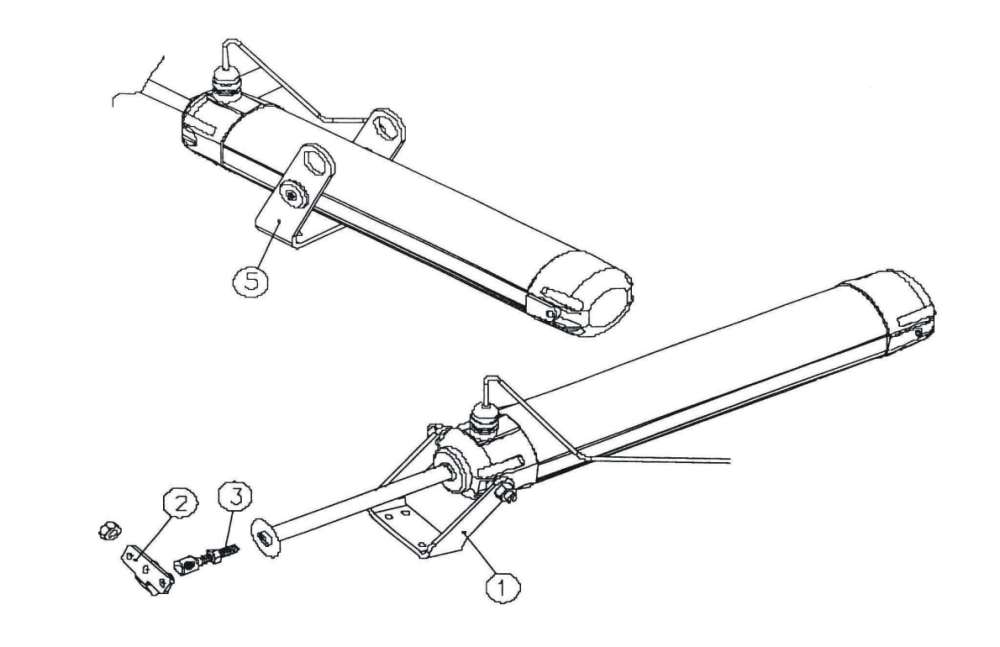 5

2
3

1